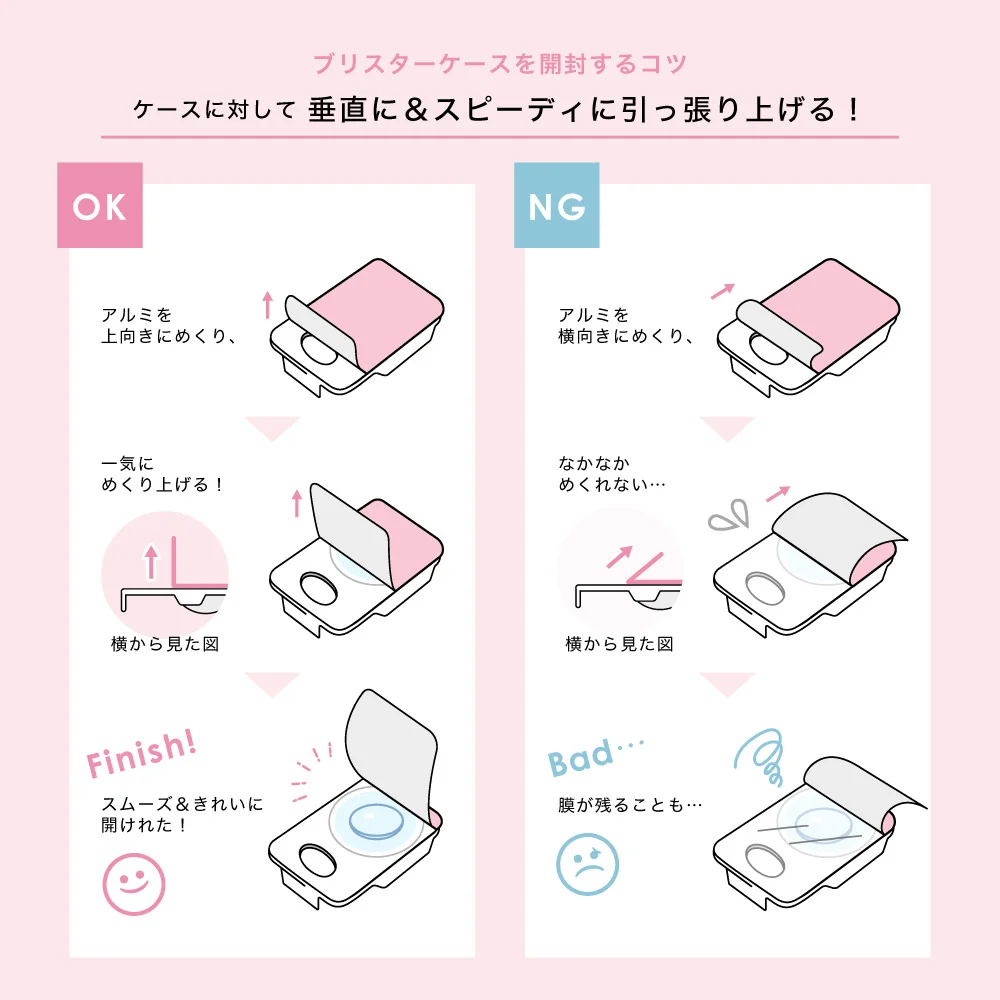 ブリスターケースを開封するコツ

ケースに対して 垂直に＆スピーディに引っ張り上げる！

OK

アルミを
上向きにめくり、

一気に
めくり上げる！

横から見た図

Finish!

スムーズ＆きれいに
開けれた！

NG

アルミを
横向きにめくり、

なかなか
めくれない…

横から見た図

Bad…

膜が残ることも…