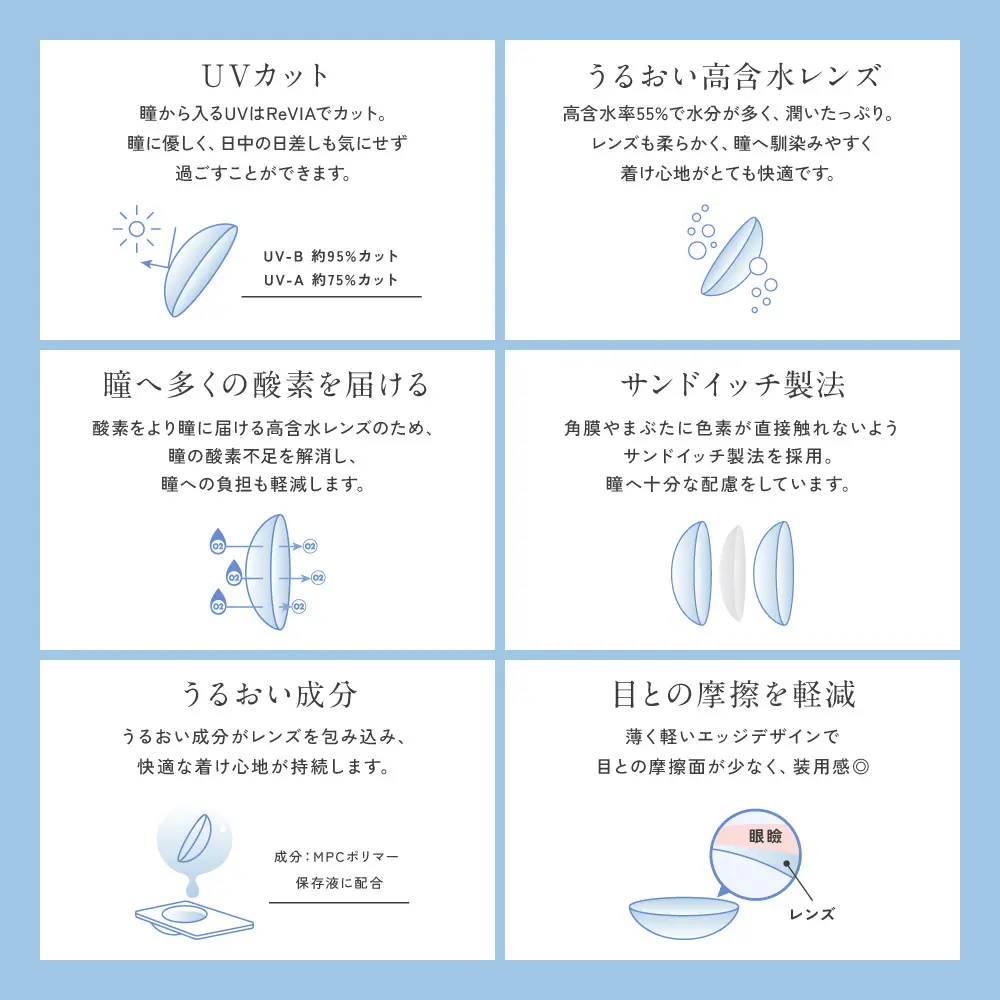 UVカット

瞳から入るUVはReVIAでカット。
瞳に優しく、日中の日差しも気にせず
過ごすことができます。

UV-B 約95%カット
UV-A 約75%カット

うるおい高含水レンズ

高含水率55%で水分が多く、潤いたっぷり。
レンズも柔らかく、瞳へ馴染みやすく
着け心地がとても快適です。

瞳へ多くの酸素を届ける

酸素をより瞳に届ける高含水レンズのため、
瞳の酸素不足を解消し、
瞳への負担も軽減します。

O2 O2 O2 O2 O2 O2

サンドイッチ製法

角膜やまぶたに色素が直接触れないよう
サンドイッチ製法を採用。
瞳へ十分な配慮をしています。

うるおい成分

うるおい成分がレンズを包み込み、
快適な着け心地が持続します。

成分：MPCポリマー
保存液に配合

目との摩擦を軽減

薄く軽いエッジデザインで
目との摩擦面が少なく、装用感◎

眼瞼
レンズ